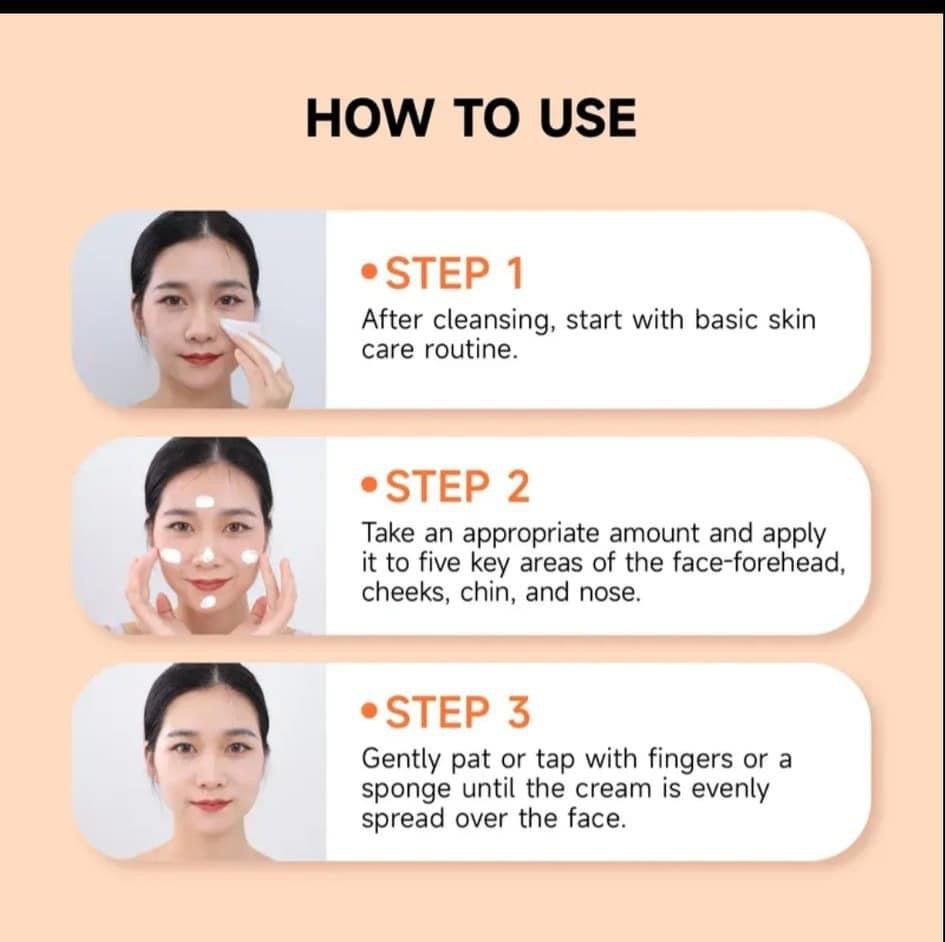 HOW TO USE

•STEP 1
After cleansing, start with basic skin care routine.

•STEP 2
Take an appropriate amount and apply it to five key areas of the face-forehead, cheeks, chin, and nose.

•STEP 3
Gently pat or tap with fingers or a sponge until the cream is evenly spread over the face.